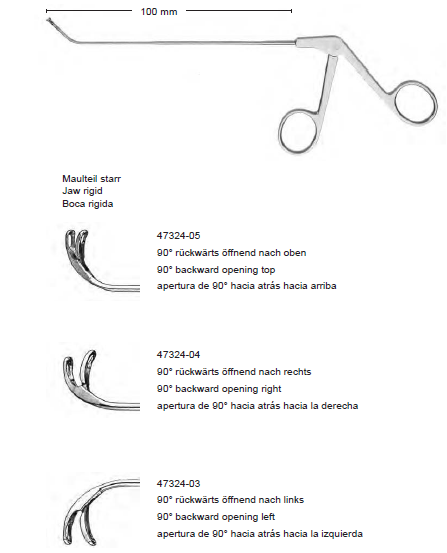 100 mm

Maulteil starr
Jaw rigid
Boca rigida

47324-05
90° rückwärts öffnend nach oben
90° backward opening top
apertura de 90° hacia atrás hacia arriba

47324-04
90° rückwärts öffnend nach rechts
90° backward opening right
apertura de 90° hacia atrás hacia la derecha

47324-03
90° rückwärts öffnend nach links
90° backward opening left
apertura de 90° hacia atrás hacia la izquierda